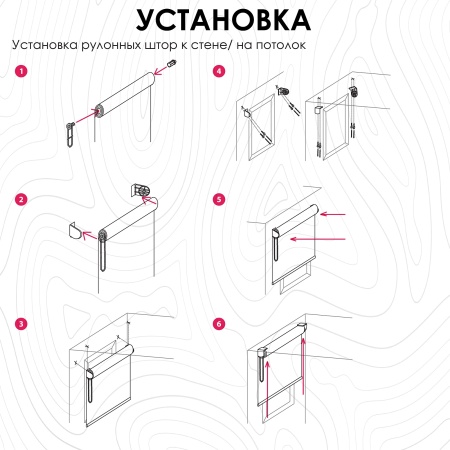 УСТАНОВКА

Установка рулонных штор к стене/ на потолок

1

4

2

5

3

6