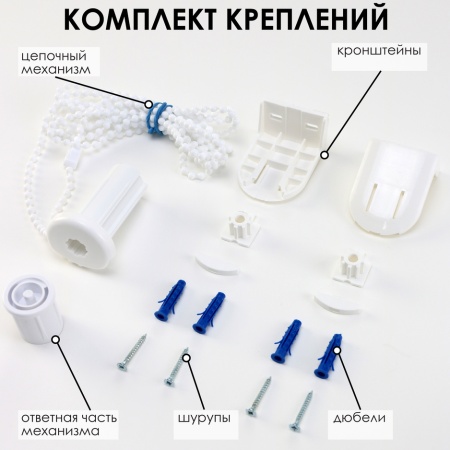 КОМПЛЕКТ КРЕПЛЕНИЙ

цепочный механизм

кронштейны

ответная часть механизма

шурупы

дюбели