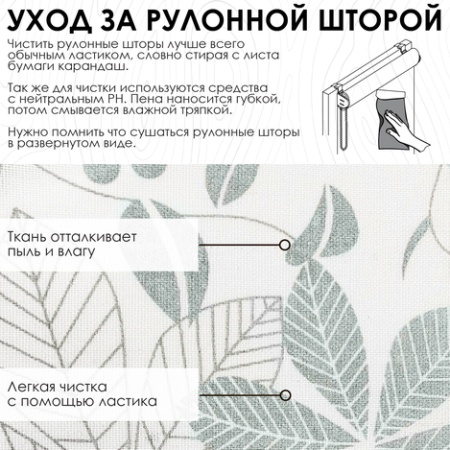 УХОД ЗА РУЛОННОЙ ШТОРОЙ

Чистить рулонные шторы лучше всего обычным ластиком, словно стирая с листа бумаги карандаш.

Так же для чистки используются средства с нейтральным PH. Пена наносится губкой, потом смывается влажной тряпкой.

Нужно помнить что сушаться рулонные шторы в развернутом виде.

Ткань отталкивает пыль и влагу

Легкая чистка с помощью ластика