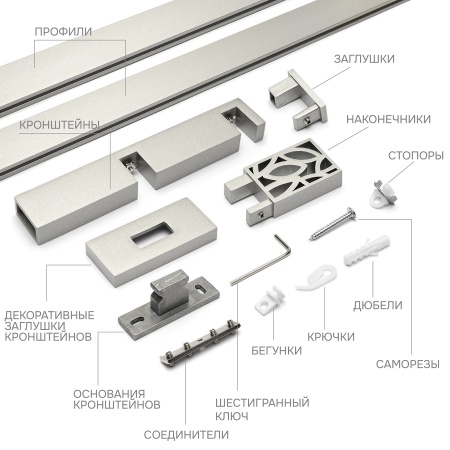 ПРОФИЛИ

ЗАГЛУШКИ

КРОНШТЕЙНЫ

НАКОНЕЧНИКИ

СТОПОРЫ

ДЕКОРАТИВНЫЕ ЗАГЛУШКИ КРОНШТЕЙНОВ

ДЮБЕЛИ

КРЮЧКИ

БЕГУНКИ

САМОРЕЗЫ

ОСНОВАНИЯ КРОНШТЕЙНОВ

ШЕСТИГРАННЫЙ КЛЮЧ

СОЕДИНИТЕЛИ