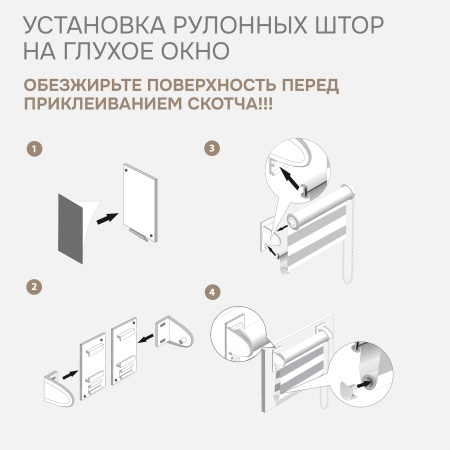 УСТАНОВКА РУЛОННЫХ ШТОР НА ГЛУХОЕ ОКНО

ОБЕЗЖИРЬТЕ ПОВЕРХНОСТЬ ПЕРЕД ПРИКЛЕИВАНИЕМ СКОТЧА!!!

1

3

2

4