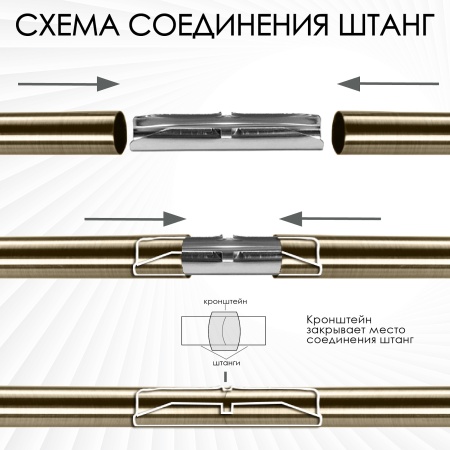 СХЕМА СОЕДИНЕНИЯ ШТАНГ

кронштейн

штанги

Кронштейн закрывает место соединения штанг