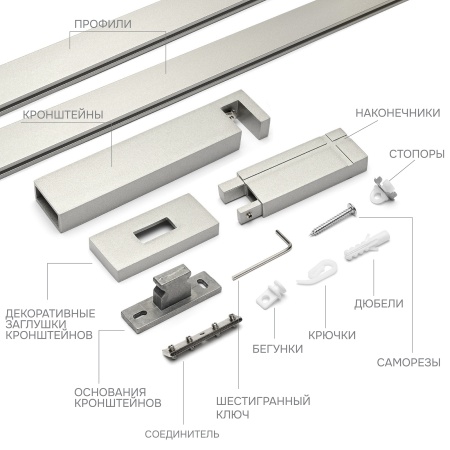 ПРОФИЛИ

КРОНШТЕЙНЫ

НАКОНЕЧНИКИ

СТОПОРЫ

ДЕКОРАТИВНЫЕ ЗАГЛУШКИ КРОНШТЕЙНОВ

ДЮБЕЛИ

КРЮЧКИ

БЕГУНКИ

САМОРЕЗЫ

ОСНОВАНИЯ КРОНШТЕЙНОВ

ШЕСТИГРАННЫЙ КЛЮЧ

СОЕДИНИТЕЛЬ