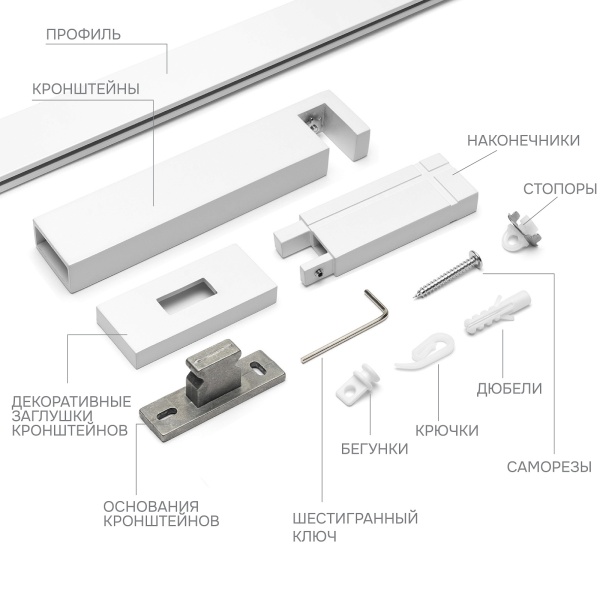 ПРОФИЛЬ

КРОНШТЕЙНЫ

НАКОНЕЧНИКИ

СТОПОРЫ

ДЕКОРАТИВНЫЕ ЗАГЛУШКИ КРОНШТЕЙНОВ

ДЮБЕЛИ

КРЮЧКИ

БЕГУНКИ

САМОРЕЗЫ

ОСНОВАНИЯ КРОНШТЕЙНОВ

ШЕСТИГРАННЫЙ КЛЮЧ