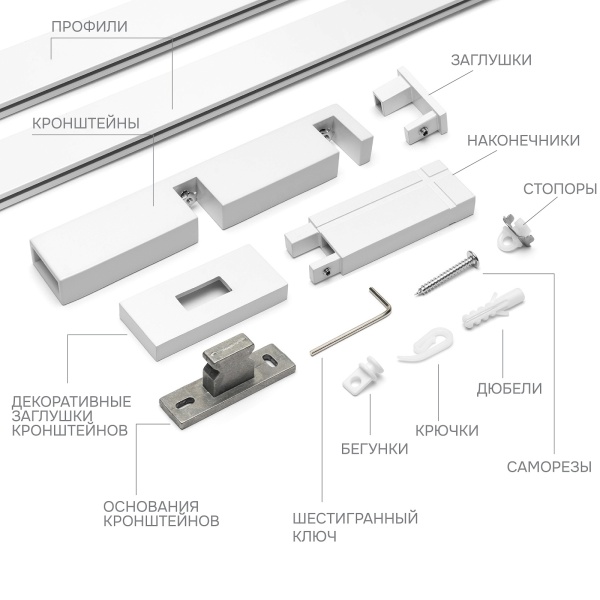 ПРОФИЛИ

ЗАГЛУШКИ

КРОНШТЕЙНЫ

НАКОНЕЧНИКИ

СТОПОРЫ

ДЕКОРАТИВНЫЕ ЗАГЛУШКИ КРОНШТЕЙНОВ

ДЮБЕЛИ

КРЮЧКИ

БЕГУНКИ

САМОРЕЗЫ

ОСНОВАНИЯ КРОНШТЕЙНОВ

ШЕСТИГРАННЫЙ КЛЮЧ