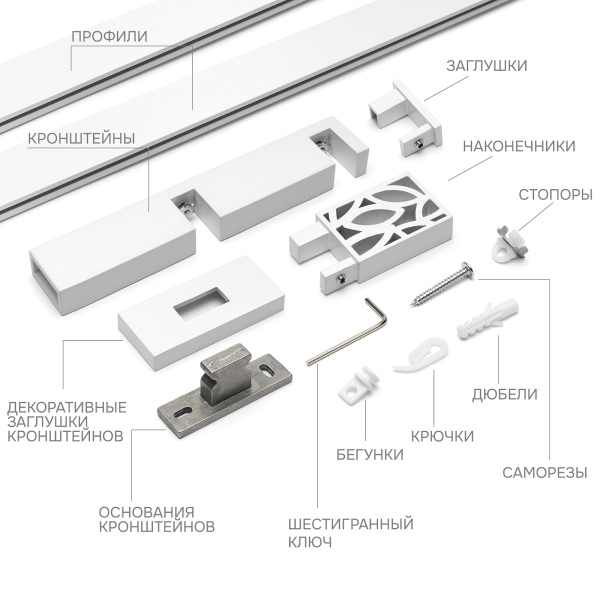 ПРОФИЛИ

ЗАГЛУШКИ

КРОНШТЕЙНЫ

НАКОНЕЧНИКИ

СТОПОРЫ

ДЕКОРАТИВНЫЕ ЗАГЛУШКИ КРОНШТЕЙНОВ

ДЮБЕЛИ

КРЮЧКИ

БЕГУНКИ

САМОРЕЗЫ

ОСНОВАНИЯ КРОНШТЕЙНОВ

ШЕСТИГРАННЫЙ КЛЮЧ