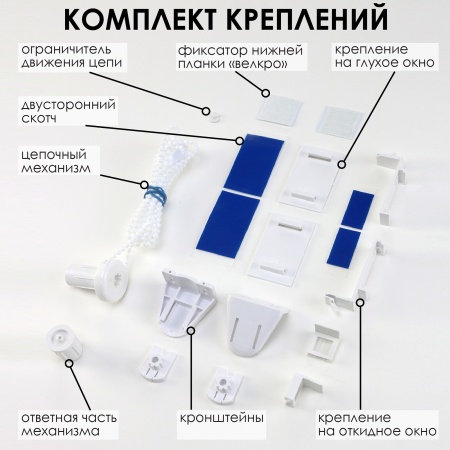 КОМПЛЕКТ КРЕПЛЕНИЙ

ограничитель движения цепи

фиксатор нижней планки «велкро»

крепление на глухое окно

двусторонний скотч

цепочный механизм

ответная часть механизма

кронштейны

крепление на откидное окно