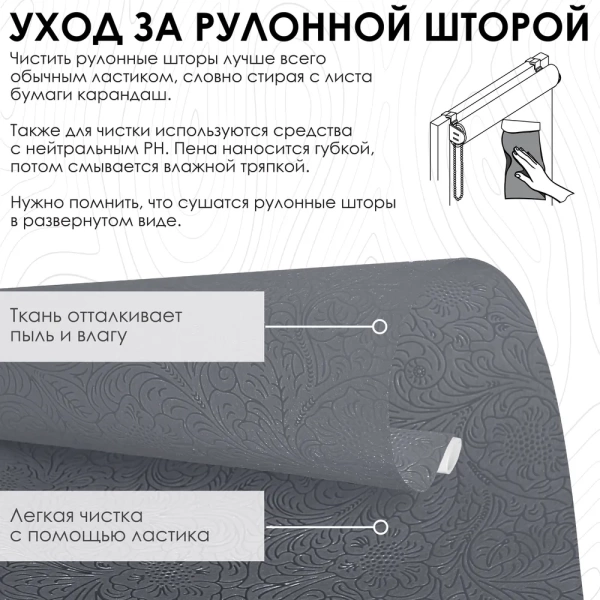 УХОД ЗА РУЛОННОЙ ШТОРОЙ

Чистить рулонные шторы лучше всего обычным ластиком, словно стирая с листа бумаги карандаш.

Также для чистки используются средства с нейтральным PH. Пена наносится губкой, потом смывается влажной тряпкой.

Нужно помнить, что сушатся рулонные шторы в развернутом виде.

Ткань отталкивает пыль и влагу

Легкая чистка с помощью ластика