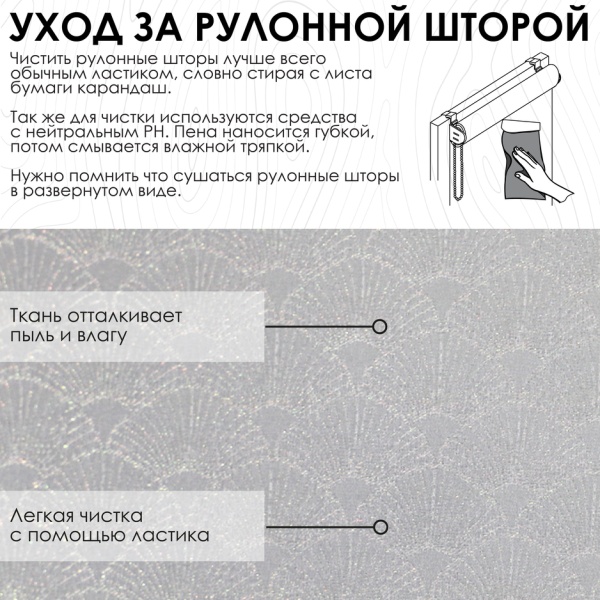 УХОД ЗА РУЛОННОЙ ШТОРОЙ

Чистить рулонные шторы лучше всего обычным ластиком, словно стирая с листа бумаги карандаш.

Так же для чистки используются средства с нейтральным PH. Пена наносится губкой, потом смывается влажной тряпкой.

Нужно помнить что сушаться рулонные шторы в развернутом виде.

Ткань отталкивает пыль и влагу

Легкая чистка с помощью ластика