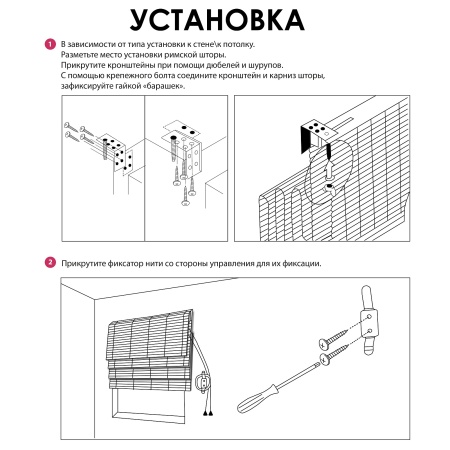 УСТАНОВКА

1 В зависимости от типа установки к стене\к потолку.
Разметьте место установки римской шторы.
Прикрутите кронштейны при помощи дюбелей и шурупов.
С помощью крепежного болта соедините кронштейн и карниз шторы,
зафиксируйте гайкой «барашек».

2 Прикрутите фиксатор нити со стороны управления для их фиксации.