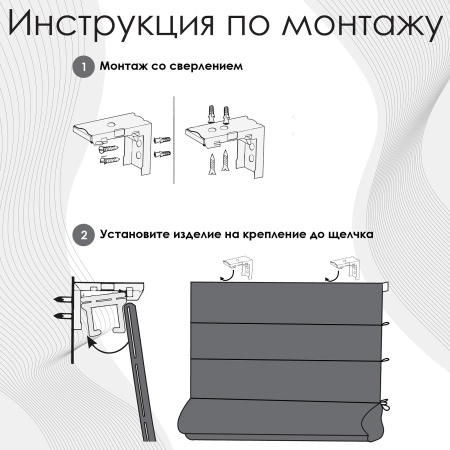 Инструкция по монтажу

1 Монтаж со сверлением

2 Установите изделие на крепление до щелчка