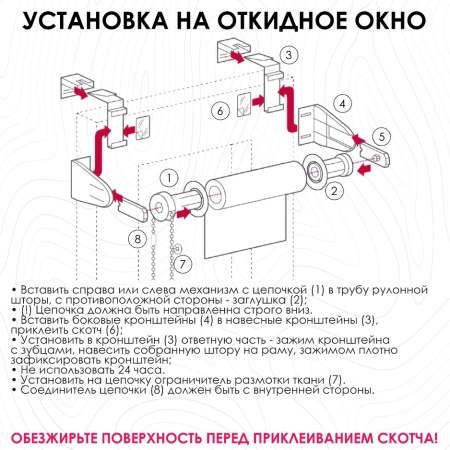 УСТАНОВКА НА ОТКИДНОЕ ОКНО

3

6

4

5

1

2

8

7

• Вставить справа или слева механизм с цепочкой (1) в трубу рулонной шторы, с противоположной стороны - заглушка (2);
• (!) Цепочка должна быть направленна строго вниз.
• Вставить боковые кронштейны (4) в навесные кронштейны (3), приклеить скотч (6);
• Установить в кронштейн (3) ответную часть - зажим кронштейна с зубцами, навесить собранную штору на раму, зажимом плотно зафиксировать кронштейн;
• Не использовать 24 часа.
• Установить на цепочку ограничитель размотки ткани (7).
• Соединитель цепочки (8) должен быть с внутренней стороны.

ОБЕЗЖИРЬТЕ ПОВЕРХНОСТЬ ПЕРЕД ПРИКЛЕИВАНИЕМ СКОТЧА!