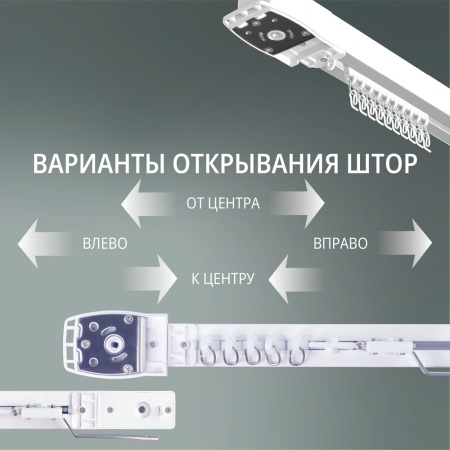 ВАРИАНТЫ ОТКРЫВАНИЯ ШТОР

ОТ ЦЕНТРА

ВЛЕВО

ВПРАВО

К ЦЕНТРУ