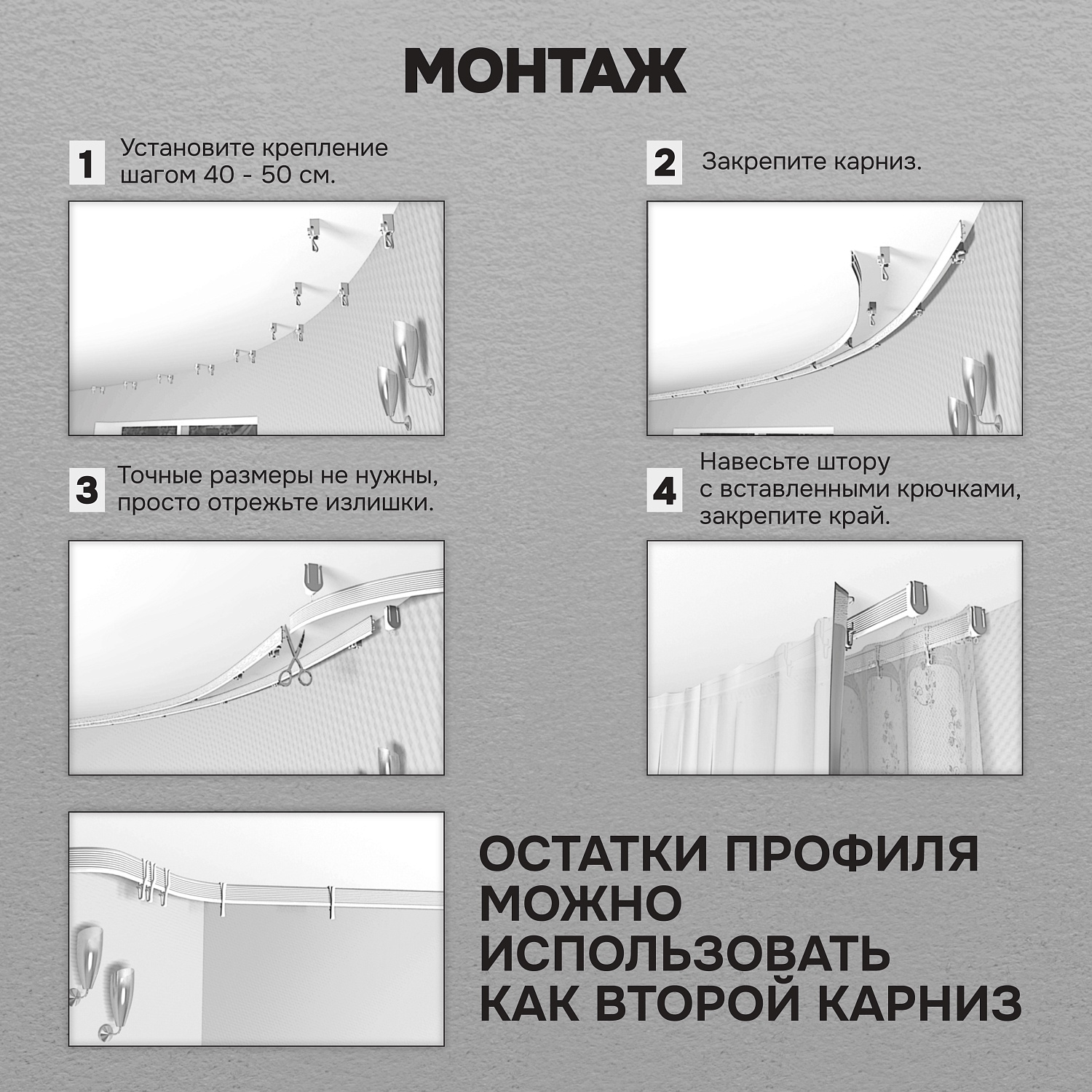 МОНТАЖ

1 Установите крепление шагом 40 - 50 см.

2 Закрепите карниз.

3 Точные размеры не нужны, просто отрежьте излишки.

4 Навесьте штору с вставленными крючками, закрепите край.

ОСТАТКИ ПРОФИЛЯ МОЖНО ИСПОЛЬЗОВАТЬ КАК ВТОРОЙ КАРНИЗ