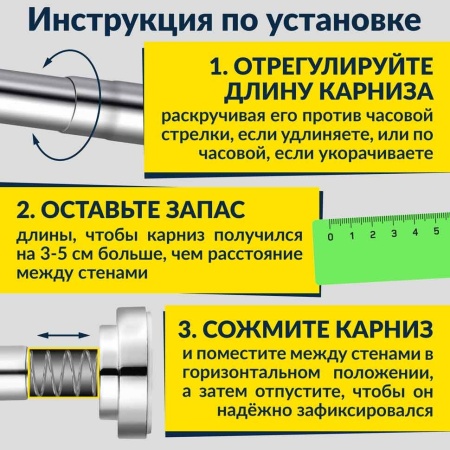 Инструкция по установке

1. ОТРЕГУЛИРУЙТЕ ДЛИНУ КАРНИЗА
раскручивая его против часовой стрелки, если удлиняете, или по часовой, если укорачиваете

2. ОСТАВЬТЕ ЗАПАС
длины, чтобы карниз получился на 3-5 см больше, чем расстояние между стенами

0 1 2 3 4 5

3. СОЖМИТЕ КАРНИЗ
и поместите между стенами в горизонтальном положении, а затем отпустите, чтобы он надёжно зафиксировался