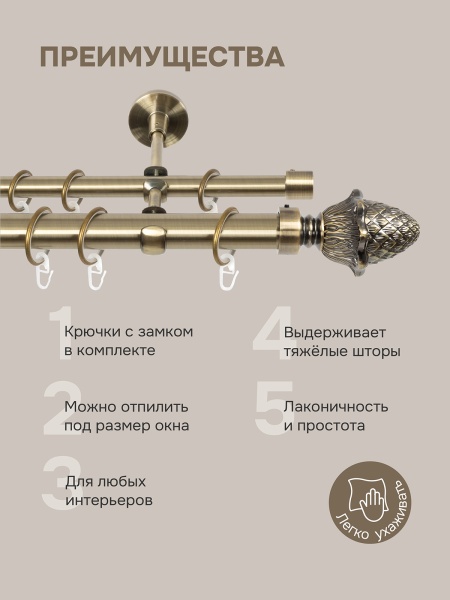 ПРЕИМУЩЕСТВА

1 Крючки с замком в комплекте

2 Можно отпилить под размер окна

3 Для любых интерьеров

4 Выдерживает тяжёлые шторы

5 Лаконичность и простота

Легко ухаживать