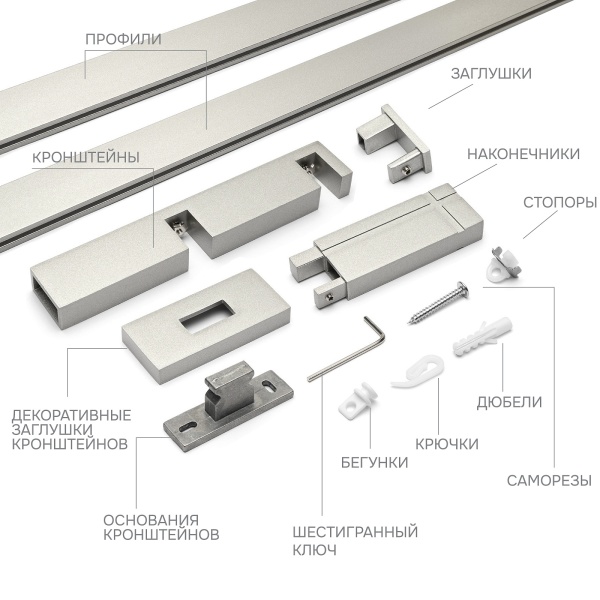 ПРОФИЛИ

ЗАГЛУШКИ

КРОНШТЕЙНЫ

НАКОНЕЧНИКИ

СТОПОРЫ

ДЕКОРАТИВНЫЕ ЗАГЛУШКИ КРОНШТЕЙНОВ

ДЮБЕЛИ

КРЮЧКИ

БЕГУНКИ

САМОРЕЗЫ

ОСНОВАНИЯ КРОНШТЕЙНОВ

ШЕСТИГРАННЫЙ КЛЮЧ