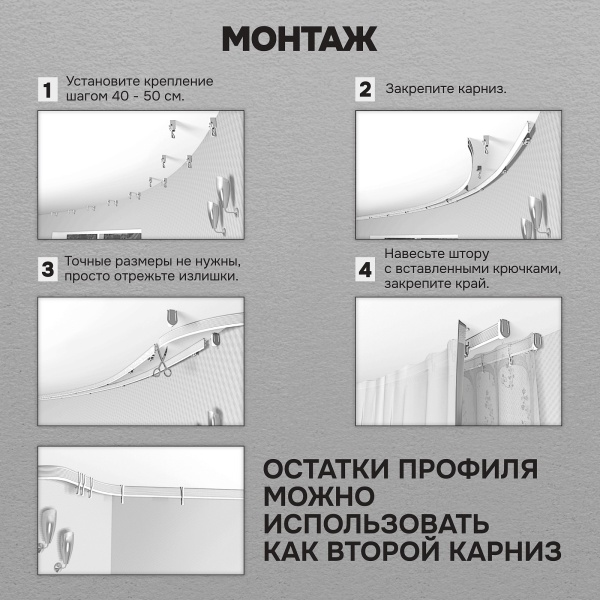 МОНТАЖ

1 Установите крепление шагом 40 - 50 см.

2 Закрепите карниз.

3 Точные размеры не нужны, просто отрежьте излишки.

4 Навесьте штору с вставленными крючками, закрепите край.

ОСТАТКИ ПРОФИЛЯ МОЖНО ИСПОЛЬЗОВАТЬ КАК ВТОРОЙ КАРНИЗ