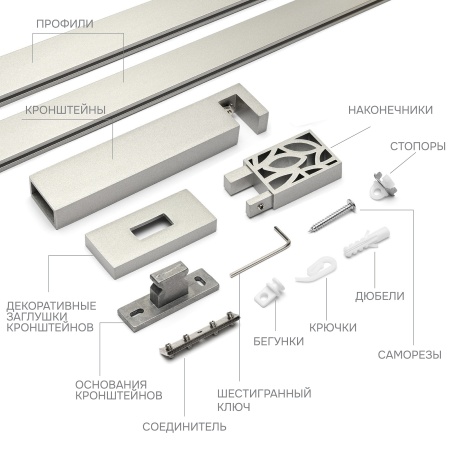 ПРОФИЛИ

КРОНШТЕЙНЫ

НАКОНЕЧНИКИ

СТОПОРЫ

ДЕКОРАТИВНЫЕ ЗАГЛУШКИ КРОНШТЕЙНОВ

ДЮБЕЛИ

КРЮЧКИ

БЕГУНКИ

САМОРЕЗЫ

ОСНОВАНИЯ КРОНШТЕЙНОВ

ШЕСТИГРАННЫЙ КЛЮЧ

СОЕДИНИТЕЛЬ