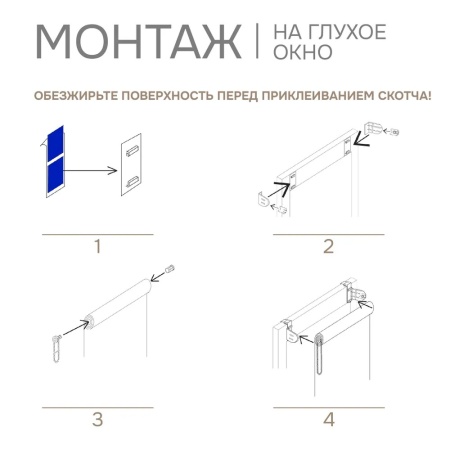 МОНТАЖ | НА ГЛУХОЕ ОКНО

ОБЕЗЖИРЬТЕ ПОВЕРХНОСТЬ ПЕРЕД ПРИКЛЕИВАНИЕМ СКОТЧА!

1

2

3

4