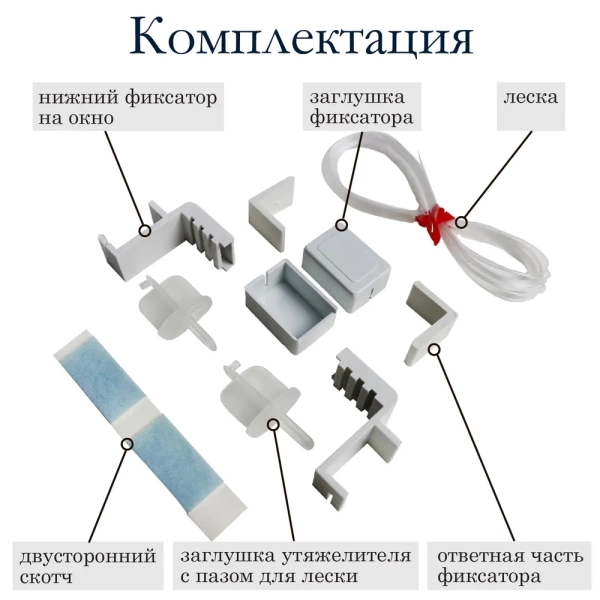 Комплектация

нижний фиксатор на окно

заглушка фиксатора

леска

двусторонний скотч

заглушка утяжелителя с пазом для лески

ответная часть фиксатора