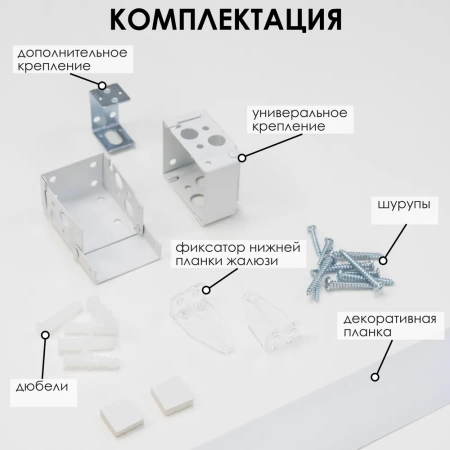 КОМПЛЕКТАЦИЯ

дополнительное крепление

универальное крепление

шурупы

фиксатор нижней планки жалюзи

декоративная планка

дюбели