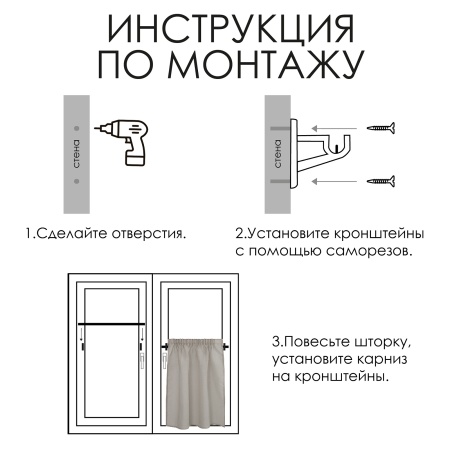 ИНСТРУКЦИЯ ПО МОНТАЖУ

стена

стена

1.Сделайте отверстия.

2.Установите кронштейны с помощью саморезов.

3.Повесьте шторку, установите карниз на кронштейны.