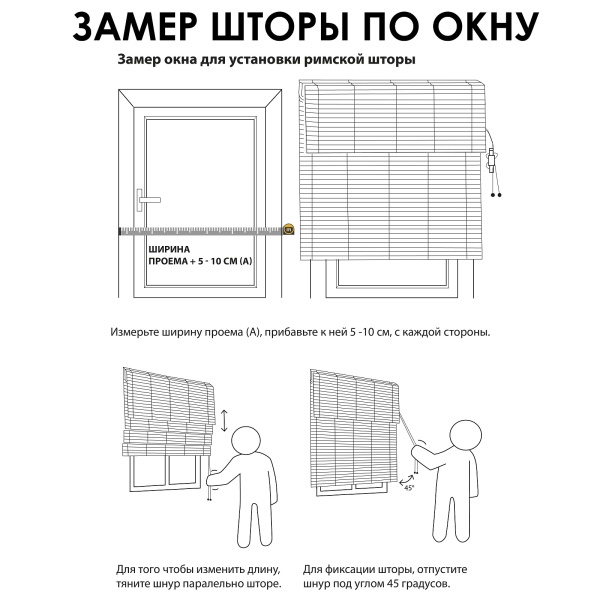 ЗАМЕР ШТОРЫ ПО ОКНУ

Замер окна для установки римской шторы

ШИРИНА ПРОЕМА + 5 - 10 СМ (А)

Измерьте ширину проема (А), прибавьте к ней 5 -10 см, с каждой стороны.

45°

Для того чтобы изменить длину, тяните шнур паралельно шторе.

Для фиксации шторы, отпустите шнур под углом 45 градусов.