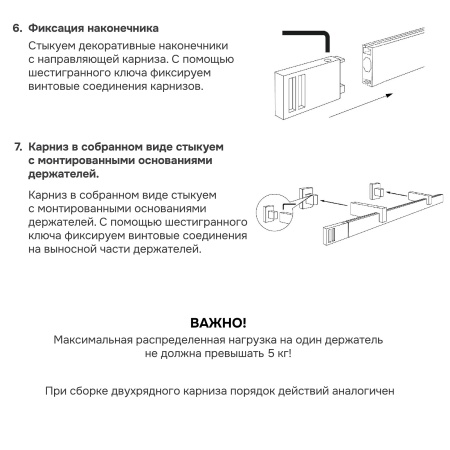 6. Фиксация наконечника

Стыкуем декоративные наконечники с направляющей карниза. С помощью шестигранного ключа фиксируем винтовые соединения карнизов.

7. Карниз в собранном виде стыкуем с монтированными основаниями держателей.

Карниз в собранном виде стыкуем с монтированными основаниями держателей. С помощью шестигранного ключа фиксируем винтовые соединения на выносной части держателей.

ВАЖНО!
Максимальная распределенная нагрузка на один держатель не должна превышать 5 кг!

При сборке двухрядного карниза порядок действий аналогичен