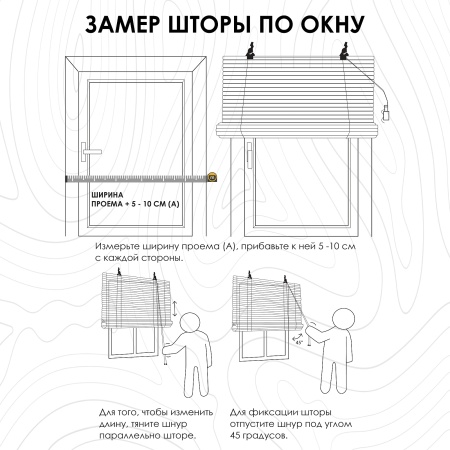 ЗАМЕР ШТОРЫ ПО ОКНУ

ШИРИНА ПРОЕМА + 5 - 10 СМ (А)

Измерьте ширину проема (А), прибавьте к ней 5 -10 см с каждой стороны.

45°

Для того, чтобы изменить длину, тяните шнур параллельно шторе.

Для фиксации шторы отпустите шнур под углом 45 градусов.