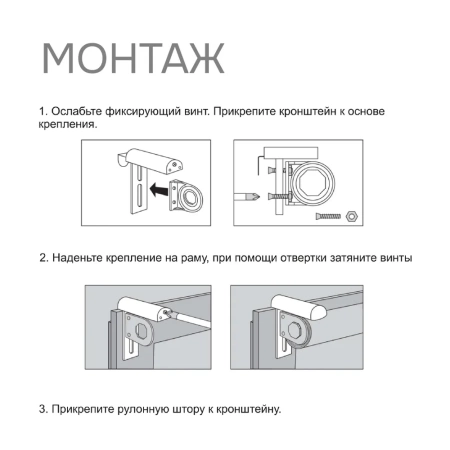 МОНТАЖ

1. Ослабьте фиксирующий винт. Прикрепите кронштейн к основе крепления.

2. Наденьте крепление на раму, при помощи отвертки затяните винты

3. Прикрепите рулонную штору к кронштейну.