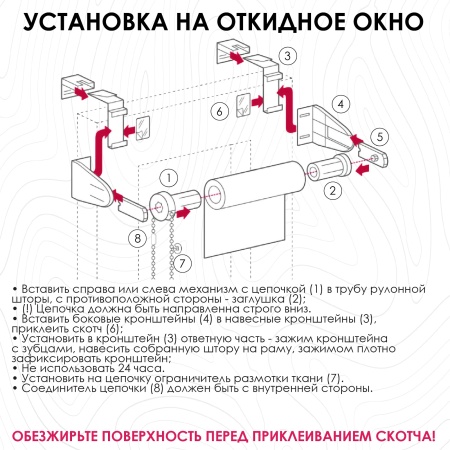 УСТАНОВКА НА ОТКИДНОЕ ОКНО

3

6

4

5

1

2

8

7

• Вставить справа или слева механизм с цепочкой (1) в трубу рулонной шторы, с противоположной стороны - заглушка (2);
• (!) Цепочка должна быть направленна строго вниз.
• Вставить боковые кронштейны (4) в навесные кронштейны (3), приклеить скотч (6);
• Установить в кронштейн (3) ответную часть - зажим кронштейна с зубцами, навесить собранную штору на раму, зажимом плотно зафиксировать кронштейн;
• Не использовать 24 часа.
• Установить на цепочку ограничитель размотки ткани (7).
• Соединитель цепочки (8) должен быть с внутренней стороны.

ОБЕЗЖИРЬТЕ ПОВЕРХНОСТЬ ПЕРЕД ПРИКЛЕИВАНИЕМ СКОТЧА!