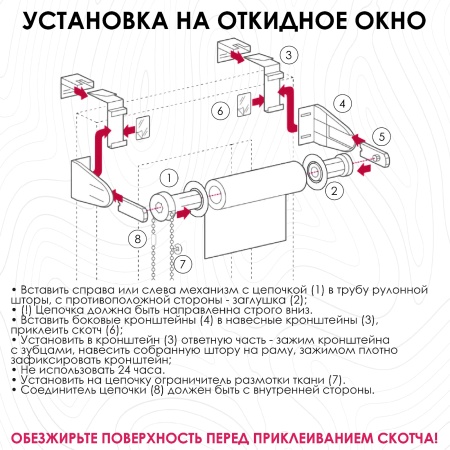 УСТАНОВКА НА ОТКИДНОЕ ОКНО

3
6
4
5
1
2
8
7

• Вставить справа или слева механизм с цепочкой (1) в трубу рулонной шторы, с противоположной стороны - заглушка (2);
• (!) Цепочка должна быть направленна строго вниз.
• Вставить боковые кронштейны (4) в навесные кронштейны (3), приклеить скотч (6);
• Установить в кронштейн (3) ответную часть - зажим кронштейна с зубцами, навесить собранную штору на раму, зажимом плотно зафиксировать кронштейн;
• Не использовать 24 часа.
• Установить на цепочку ограничитель размотки ткани (7).
• Соединитель цепочки (8) должен быть с внутренней стороны.

ОБЕЗЖИРЬТЕ ПОВЕРХНОСТЬ ПЕРЕД ПРИКЛЕИВАНИЕМ СКОТЧА!