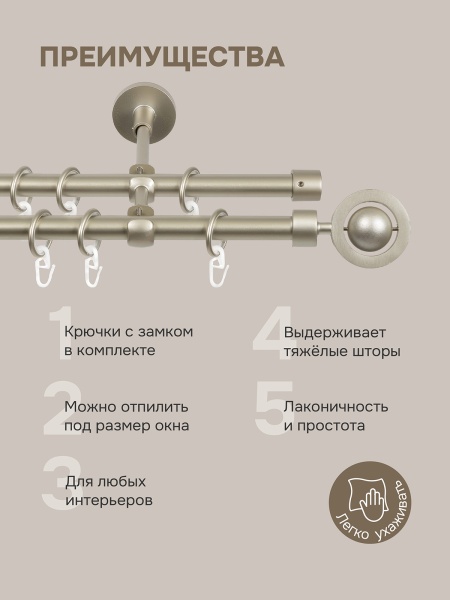 ПРЕИМУЩЕСТВА

1 Крючки с замком в комплекте

2 Можно отпилить под размер окна

3 Для любых интерьеров

4 Выдерживает тяжёлые шторы

5 Лаконичность и простота

Легко ухаживать