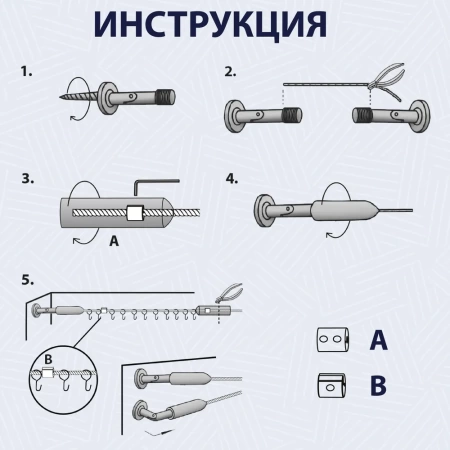 ИНСТРУКЦИЯ

1.

2.

3.

A

4.

5.

B

A

B