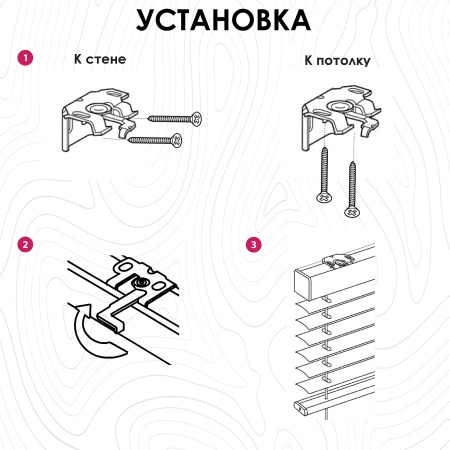 УСТАНОВКА

1

К стене

К потолку

2

3