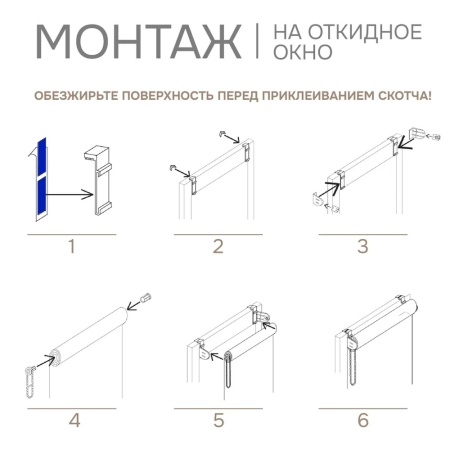 МОНТАЖ | НА ОТКИДНОЕ ОКНО

ОБЕЗЖИРЬТЕ ПОВЕРХНОСТЬ ПЕРЕД ПРИКЛЕИВАНИЕМ СКОТЧА!

1

2

3

4

5

6