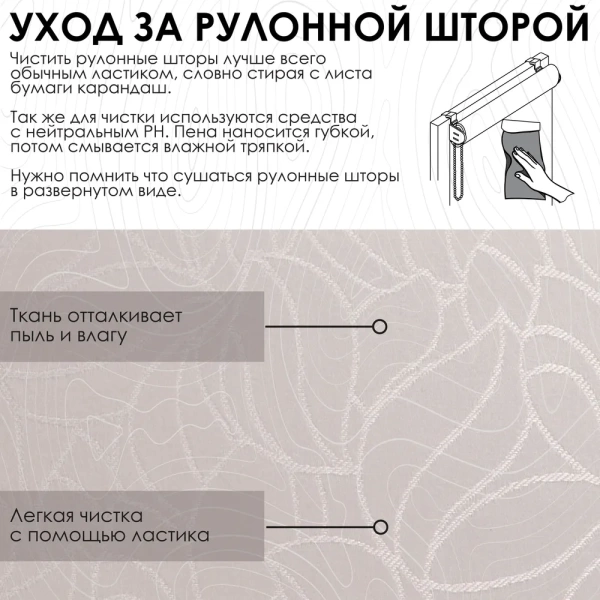 УХОД ЗА РУЛОННОЙ ШТОРОЙ

Чистить рулонные шторы лучше всего обычным ластиком, словно стирая с листа бумаги карандаш.

Так же для чистки используются средства с нейтральным PH. Пена наносится губкой, потом смывается влажной тряпкой.

Нужно помнить что сушаться рулонные шторы в развернутом виде.

Ткань отталкивает пыль и влагу

Легкая чистка с помощью ластика