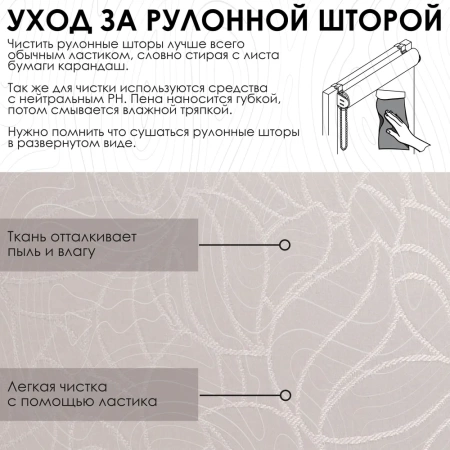 УХОД ЗА РУЛОННОЙ ШТОРОЙ

Чистить рулонные шторы лучше всего обычным ластиком, словно стирая с листа бумаги карандаш.

Так же для чистки используются средства с нейтральным PH. Пена наносится губкой, потом смывается влажной тряпкой.

Нужно помнить что сушаться рулонные шторы в развернутом виде.

Ткань отталкивает пыль и влагу

Легкая чистка с помощью ластика