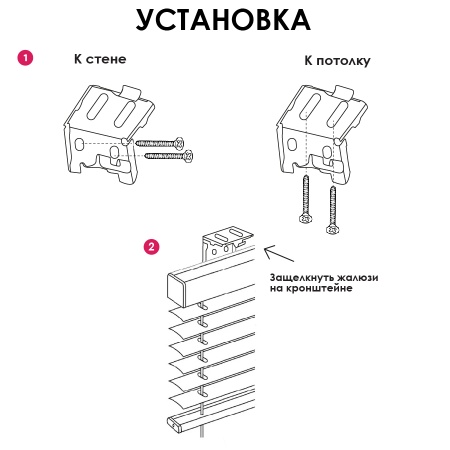 УСТАНОВКА

1

К стене

К потолку

2

Защелкнуть жалюзи на кронштейне