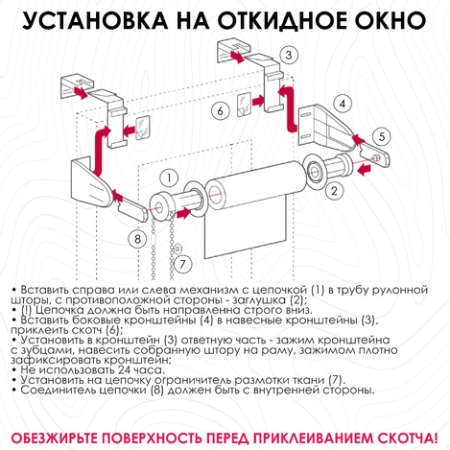 УСТАНОВКА НА ОТКИДНОЕ ОКНО

3

6

4

5

1

2

8

7

• Вставить справа или слева механизм с цепочкой (1) в трубу рулонной шторы, с противоположной стороны - заглушка (2);
• (!) Цепочка должна быть направленна строго вниз.
• Вставить боковые кронштейны (4) в навесные кронштейны (3), приклеить скотч (6);
• Установить в кронштейн (3) ответную часть - зажим кронштейна с зубцами, навесить собранную штору на раму, зажимом плотно зафиксировать кронштейн;
• Не использовать 24 часа.
• Установить на цепочку ограничитель размотки ткани (7).
• Соединитель цепочки (8) должен быть с внутренней стороны.

ОБЕЗЖИРЬТЕ ПОВЕРХНОСТЬ ПЕРЕД ПРИКЛЕИВАНИЕМ СКОТЧА!