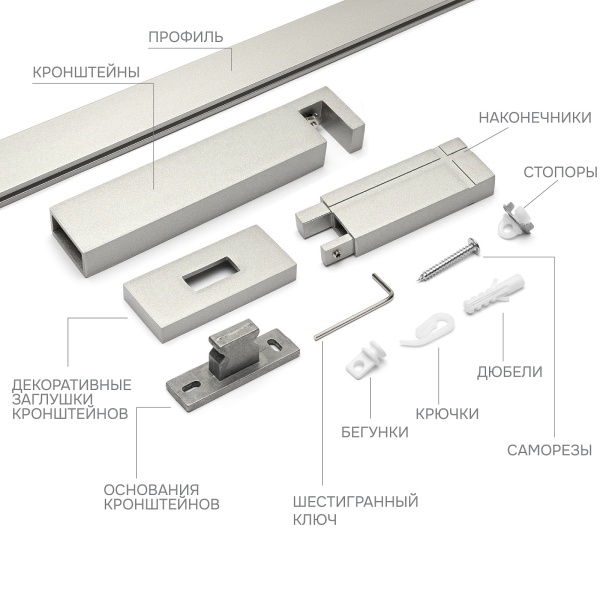 ПРОФИЛЬ

КРОНШТЕЙНЫ

НАКОНЕЧНИКИ

СТОПОРЫ

ДЕКОРАТИВНЫЕ ЗАГЛУШКИ КРОНШТЕЙНОВ

ДЮБЕЛИ

КРЮЧКИ

БЕГУНКИ

САМОРЕЗЫ

ОСНОВАНИЯ КРОНШТЕЙНОВ

ШЕСТИГРАННЫЙ КЛЮЧ