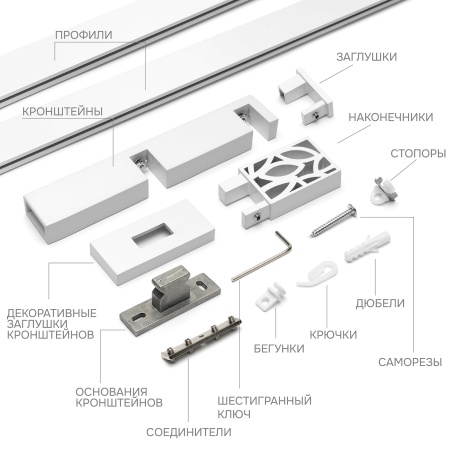 ПРОФИЛИ

ЗАГЛУШКИ

КРОНШТЕЙНЫ

НАКОНЕЧНИКИ

СТОПОРЫ

ДЕКОРАТИВНЫЕ ЗАГЛУШКИ КРОНШТЕЙНОВ

ДЮБЕЛИ

КРЮЧКИ

БЕГУНКИ

САМОРЕЗЫ

ОСНОВАНИЯ КРОНШТЕЙНОВ

ШЕСТИГРАННЫЙ КЛЮЧ

СОЕДИНИТЕЛИ