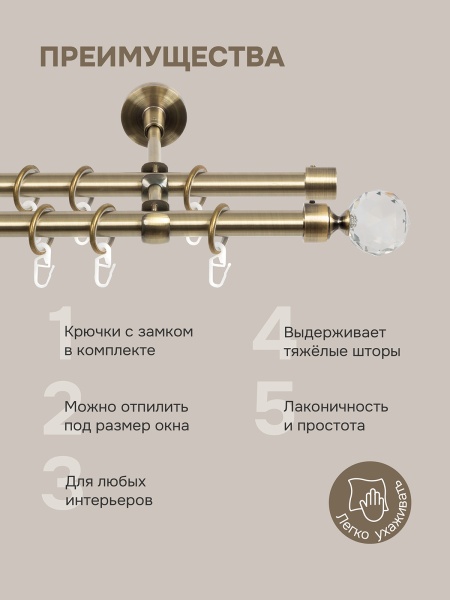 ПРЕИМУЩЕСТВА

1 Крючки с замком в комплекте

2 Можно отпилить под размер окна

3 Для любых интерьеров

4 Выдерживает тяжёлые шторы

5 Лаконичность и простота

Легко ухаживать