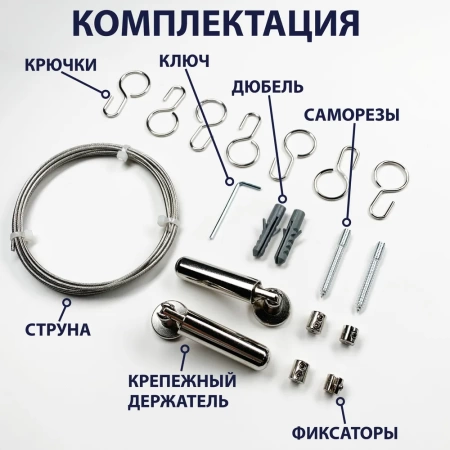 КОМПЛЕКТАЦИЯ

КРЮЧКИ

КЛЮЧ

ДЮБЕЛЬ

САМОРЕЗЫ

СТРУНА

КРЕПЕЖНЫЙ ДЕРЖАТЕЛЬ

ФИКСАТОРЫ