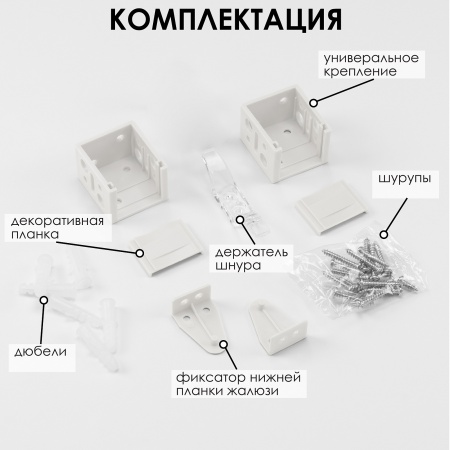 КОМПЛЕКТАЦИЯ

универальное крепление

шурупы

декоративная планка

держатель шнура

дюбели

фиксатор нижней планки жалюзи