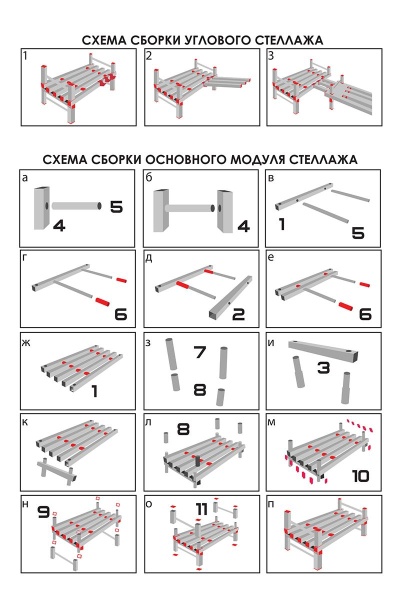 СХЕМА СБОРКИ УГЛОВОГО СТЕЛЛАЖА

1

2

3

СХЕМА СБОРКИ ОСНОВНОГО МОДУЛЯ СТЕЛЛАЖА

а
4
5

б
4

в
1
5

г
6

д
2

е
6

ж
1

з
7
8

и
3

к

л
8

м
10

н
9

о
11

п