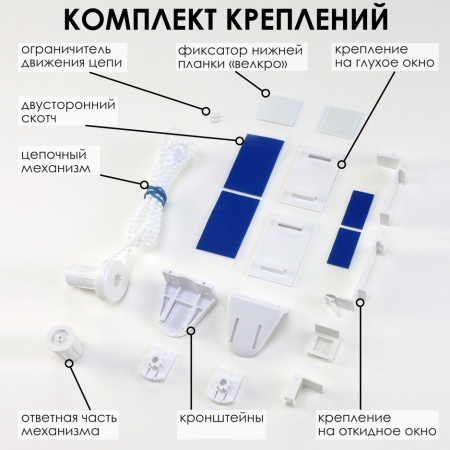 КОМПЛЕКТ КРЕПЛЕНИЙ

ограничитель движения цепи

фиксатор нижней планки «велкро»

крепление на глухое окно

двусторонний скотч

цепочный механизм

ответная часть механизма

кронштейны

крепление на откидное окно