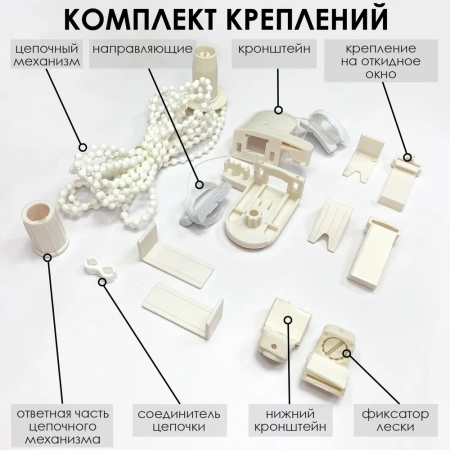 КОМПЛЕКТ КРЕПЛЕНИЙ

цепочный механизм

направляющие

кронштейн

крепление на откидное окно

ответная часть цепочного механизма

соединитель цепочки

нижний кронштейн

фиксатор лески