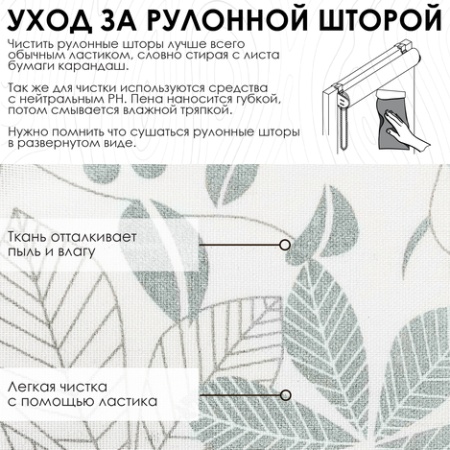 УХОД ЗА РУЛОННОЙ ШТОРОЙ

Чистить рулонные шторы лучше всего обычным ластиком, словно стирая с листа бумаги карандаш.

Так же для чистки используются средства с нейтральным PH. Пена наносится губкой, потом смывается влажной тряпкой.

Нужно помнить что сушаться рулонные шторы в развернутом виде.

Ткань отталкивает пыль и влагу

Легкая чистка с помощью ластика